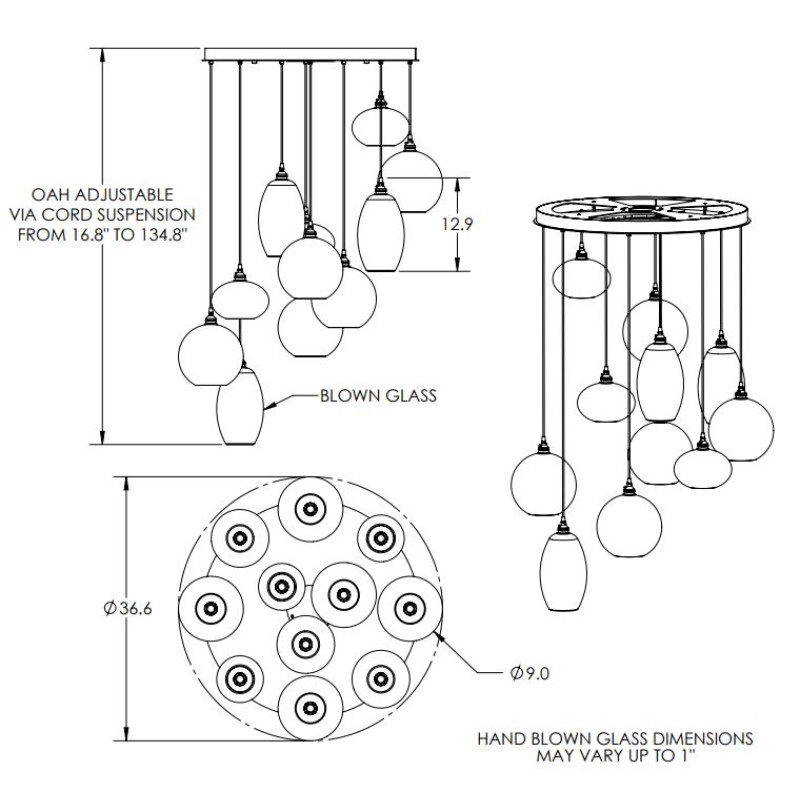 OAH ADJUSTABLE
VIA CORD SUSPENSION
FROM 16.8" TO 134.8"

12.9

BLOWN GLASS

Ø36.6

Ø9.0

HAND BLOWN GLASS DIMENSIONS
MAY VARY UP TO 1"